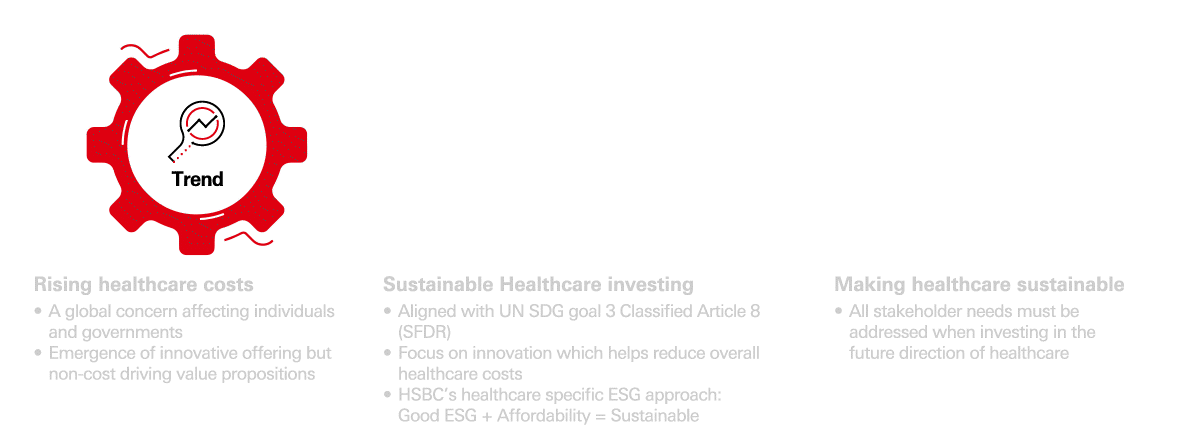 Trend

Rising healthcare costs
• A global concern affecting individuals and governments
• Emergence of innovative offering but non-cost driving value propositions

Sustainable Healthcare investing
• Aligned with UN SDG goal 3 Classified Article 8 (SFDR)
• Focus on innovation which helps reduce overall healthcare costs
• HSBC's healthcare specific ESG approach: Good ESG + Affordability = Sustainable

Making healthcare sustainable
• All stakeholder needs must be addressed when investing in the future direction of healthcare