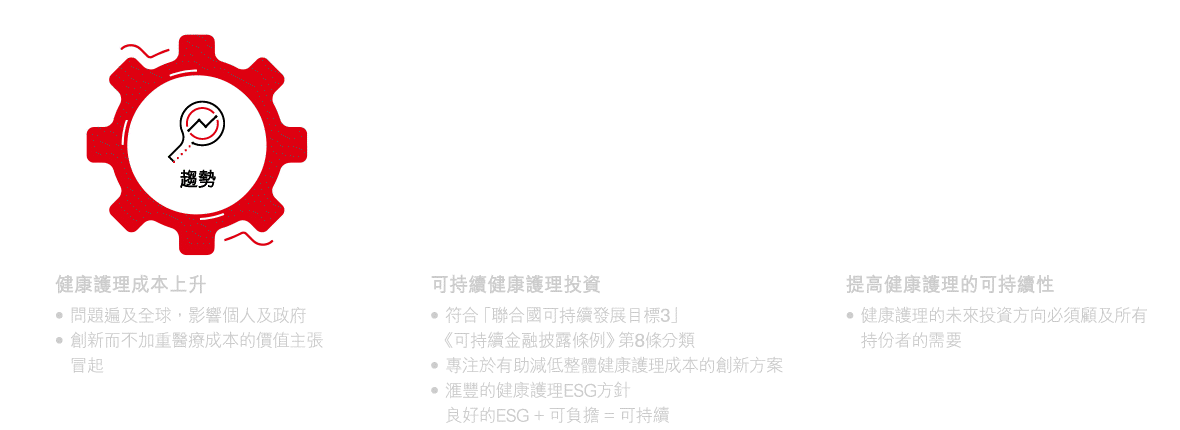 趨勢

健康護理成本上升
• 問題遍及全球，影響個人及政府
• 創新而不加重醫療成本的價值主張冒起

可持續健康護理投資
• 符合「聯合國可持續發展目標3」《可持續金融披露條例》第8條分類
• 專注於有助減低整體健康護理成本的創新方案
• 滙豐的健康護理ESG方針
良好的ESG + 可負擔 = 可持續

提高健康護理的可持續性
• 健康護理的未來投資方向必須顧及所有持份者的需要