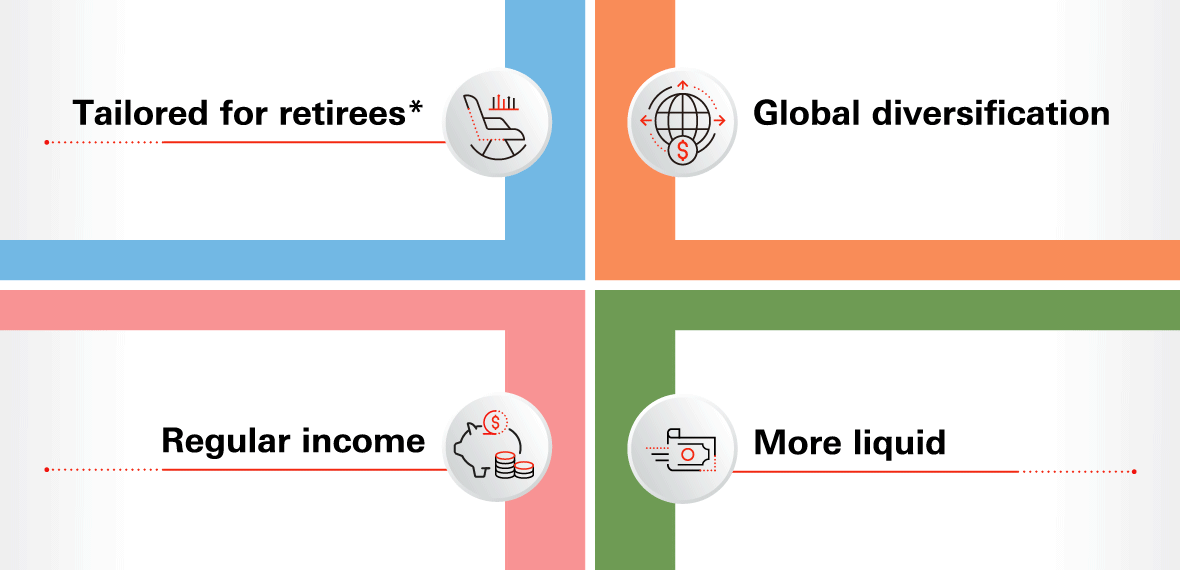 Tailored for retirees*

Global diversification

Regular income

More liquid