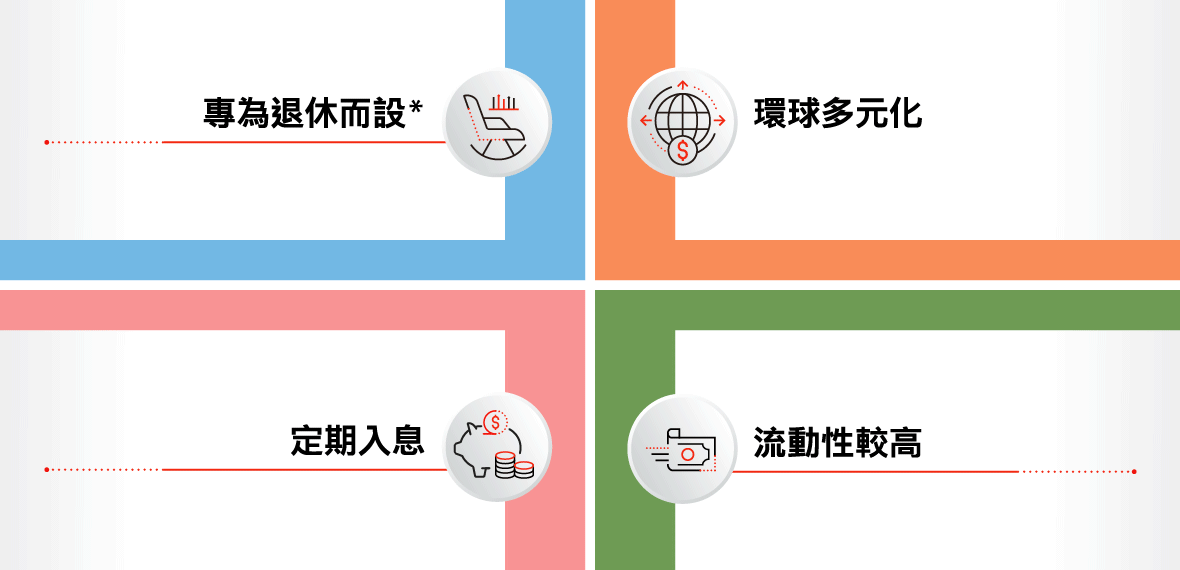 專為退休而設*

環球多元化

定期入息

流動性較高